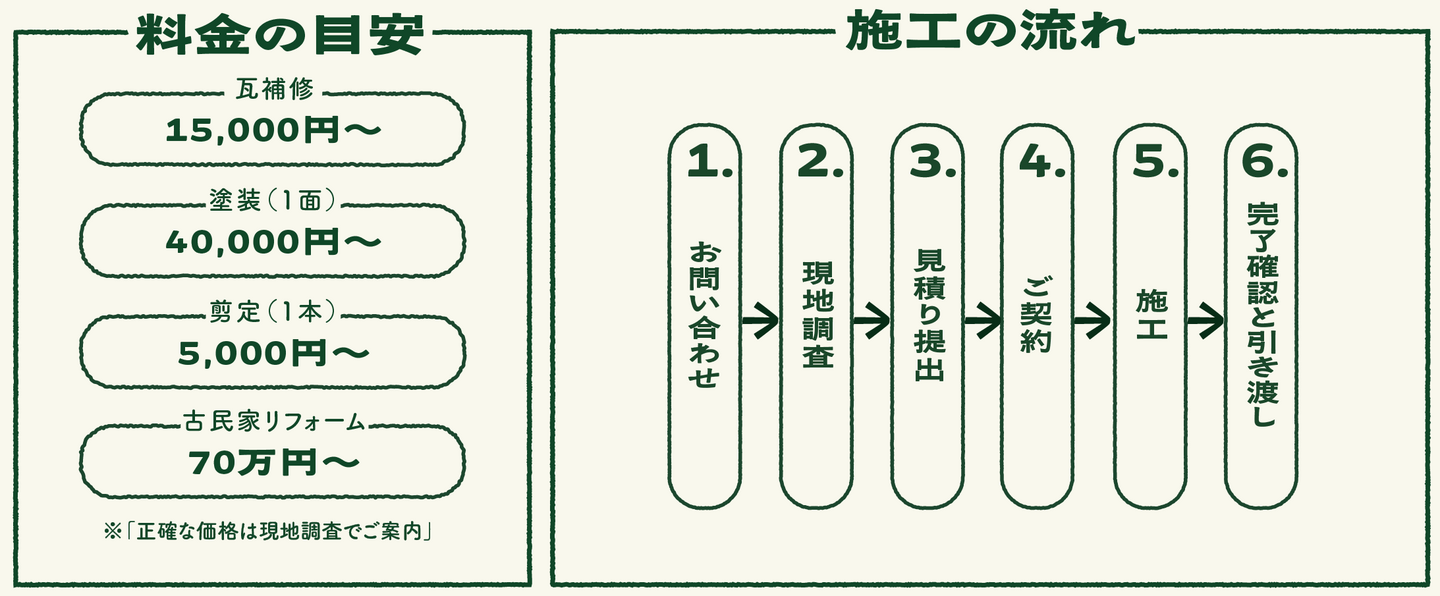 料金の目安

瓦補修
15,000円〜

塗装（1面）
40,000円〜

剪定（1本）
5,000円〜

古民家リフォーム
70万円〜

※「正確な価格は現地調査でご案内」

施工の流れ

1.
お問い合わせ

2.
現地調査

3.
見積り提出

4.
ご契約

5.
施工

6.
完了確認と引き渡し